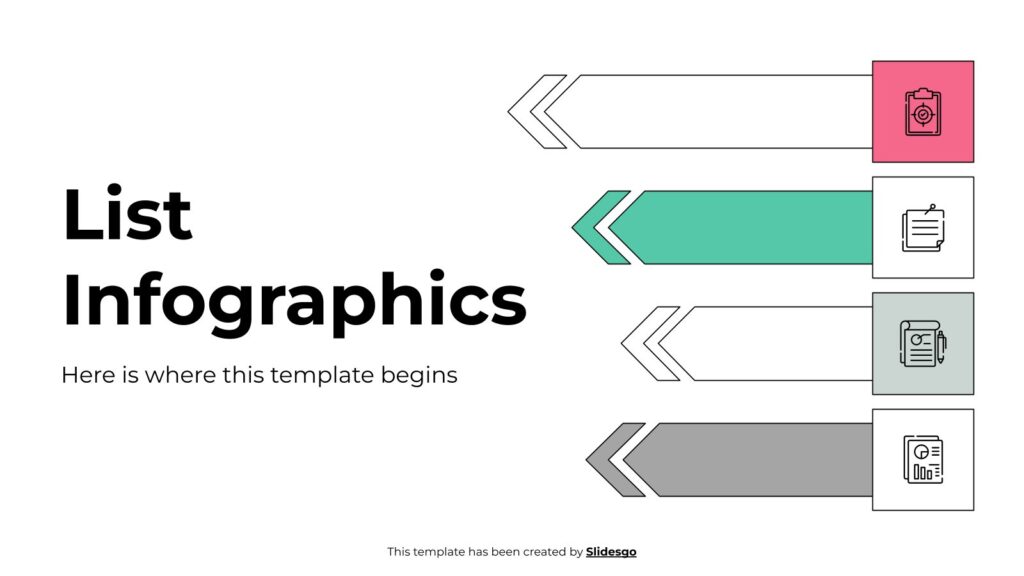 List Infographics

Here is where this template begins

This template has been created by Slidesgo